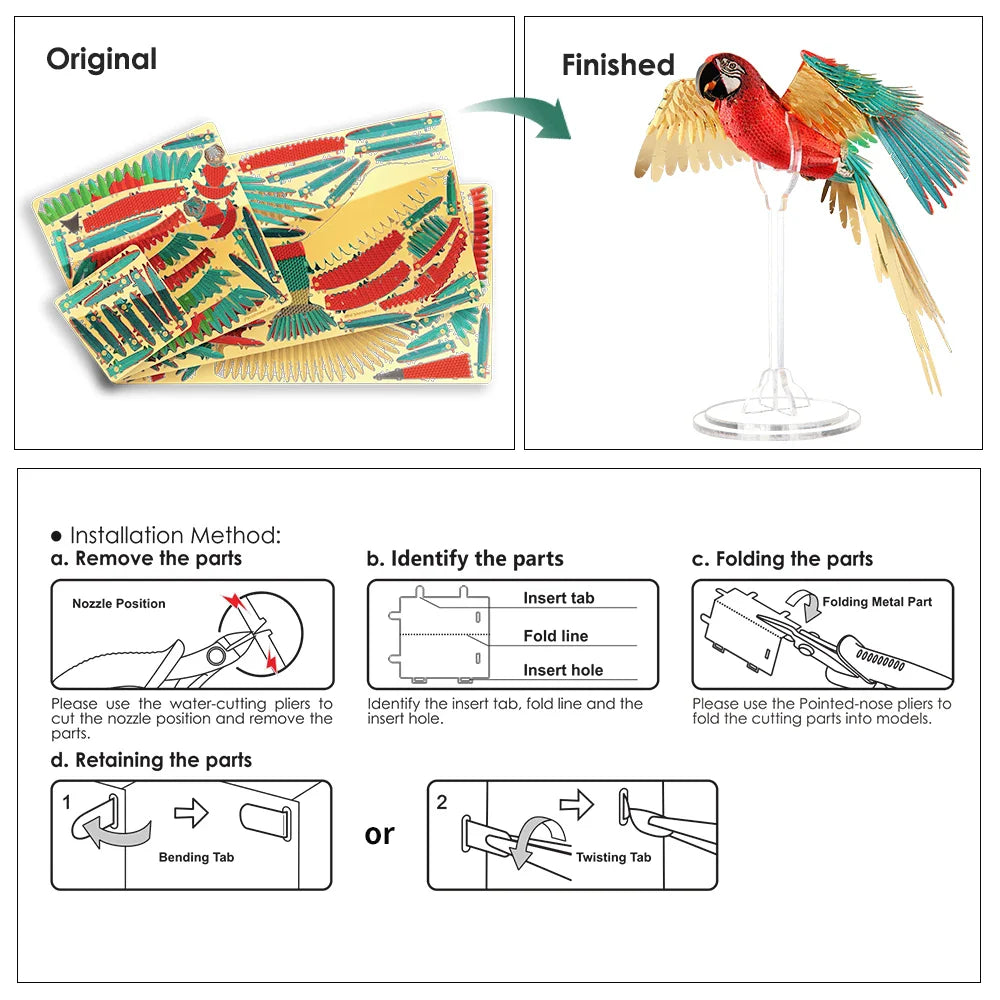 Original

Finished

● Installation Method:

a. Remove the parts

Nozzle Position

Please use the water-cutting pliers to cut the nozzle position and remove the parts.

b. Identify the parts

Insert tab

Fold line

Insert hole

Identify the insert tab, fold line and the insert hole.

c. Folding the parts

Folding Metal Part

Please use the Pointed-nose pliers to fold the cutting parts into models.

d. Retaining the parts

1

Bending Tab

or

2

Twisting Tab